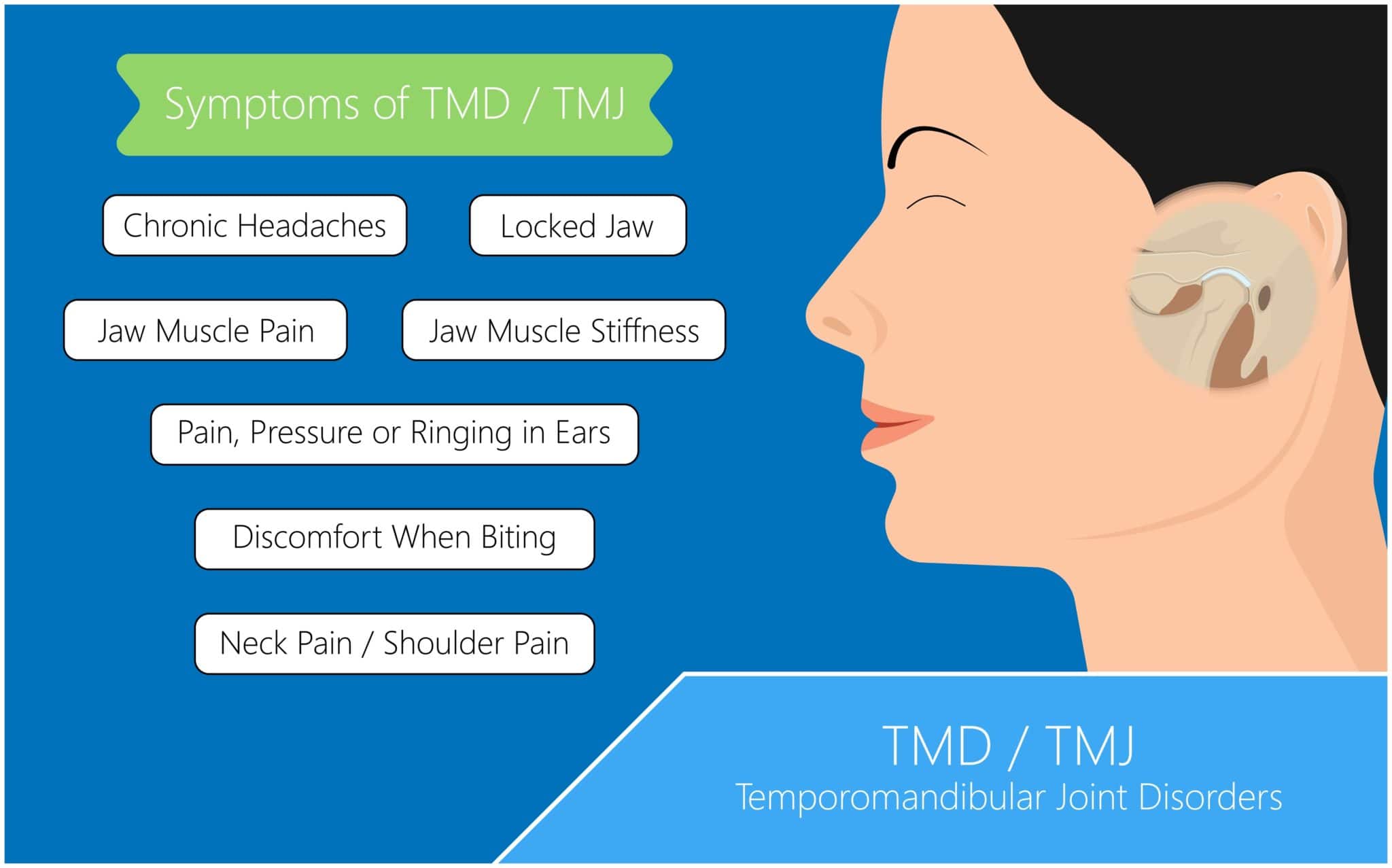 Symptoms of TMD / TMJ

Chronic Headaches

Locked Jaw

Jaw Muscle Pain

Jaw Muscle Stiffness

Pain, Pressure or Ringing in Ears

Discomfort When Biting

Neck Pain / Shoulder Pain

TMD / TMJ
Temporomandibular Joint Disorders